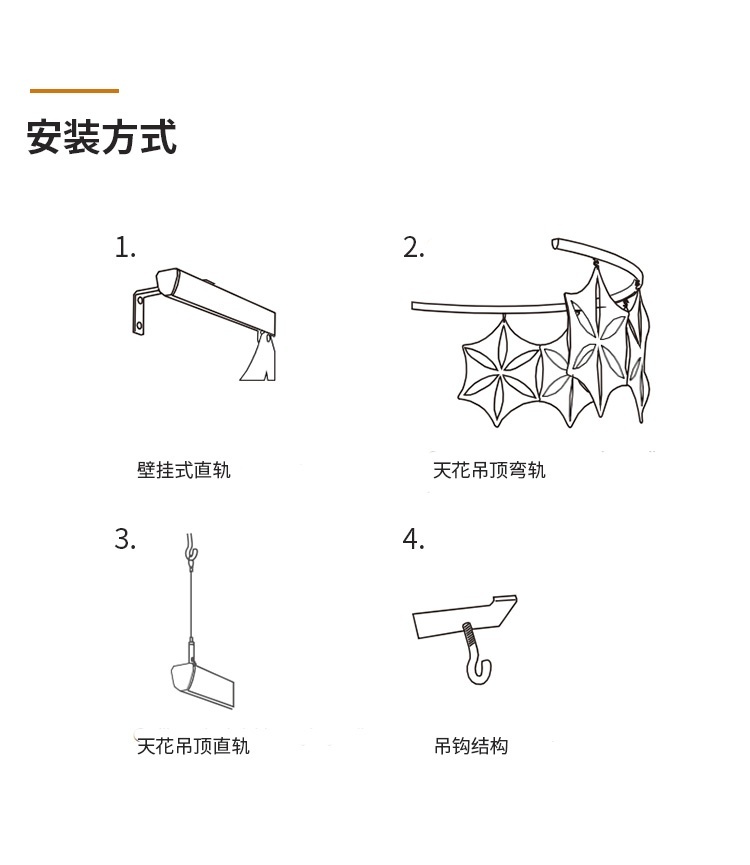 安装方式

1.

壁挂式直轨

2.

天花吊顶弯轨

3.

天花吊顶直轨

4.

吊钩结构